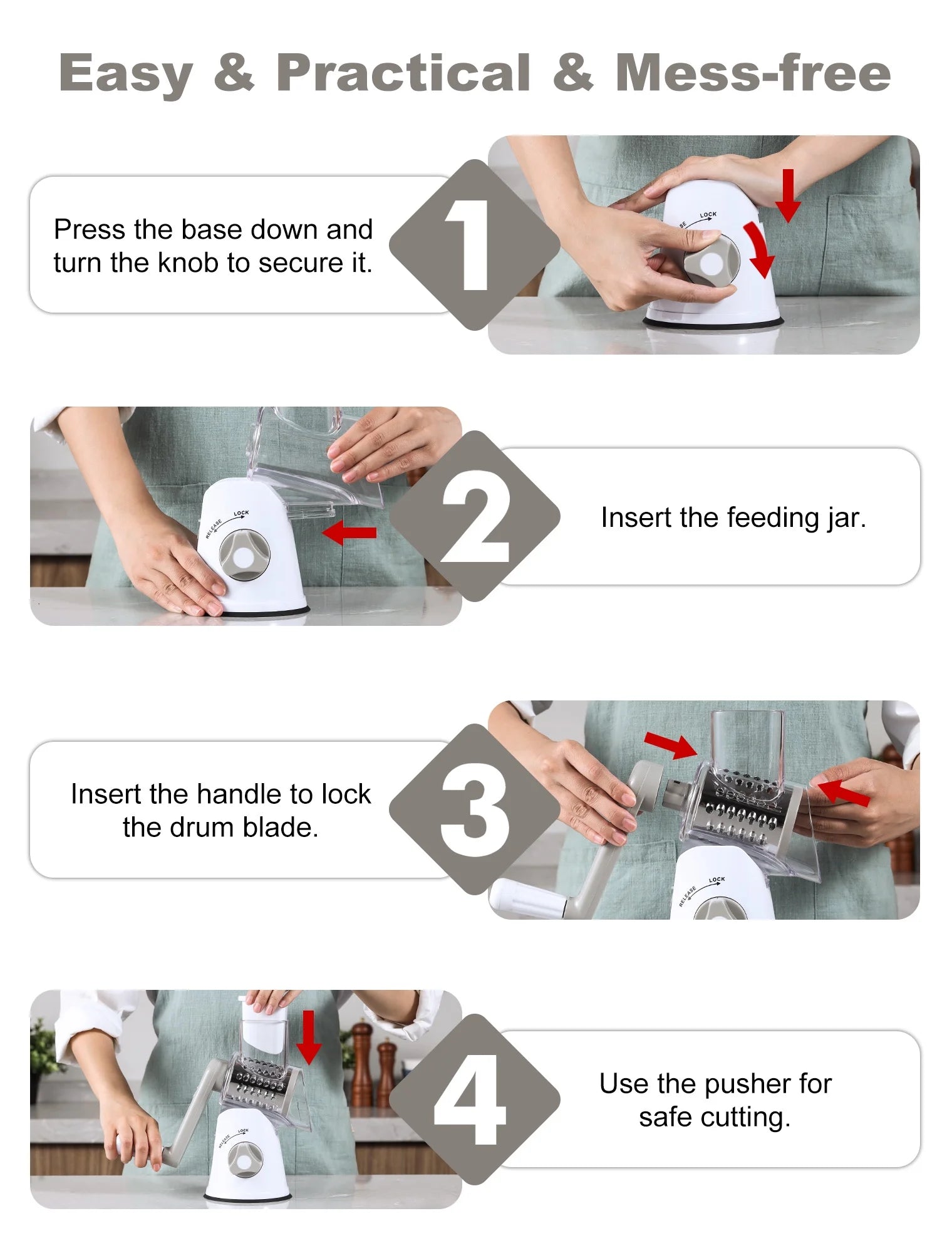 Easy & Practical & Mess-free

Press the base down and turn the knob to secure it.

1

SE LOCK

RELEASE LOCK

2

Insert the feeding jar.

Insert the handle to lock the drum blade.

3

RELEASE LOCK

RELEASE LOCK

4

Use the pusher for safe cutting.